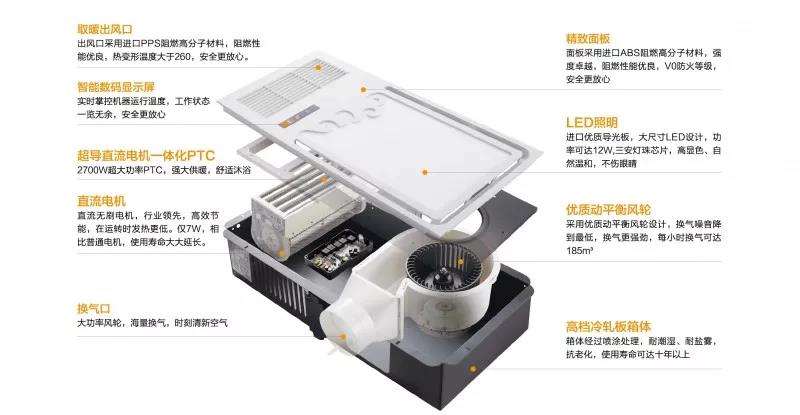 取暖出风口
出风口采用进口PPS阻燃高分子材料，阻燃性能优良，热变形温度大于260，安全更放心。

智能数码显示屏
实时掌控机器运行温度，工作状态一览无余，安全更放心

超导直流电机一体化PTC
2700W超大功率PTC，强大供暖，舒适沐浴

直流电机
直流无刷电机，行业领先，高效节能，在运转时发热更低。仅7W，相比普通电机，使用寿命大大延长。

换气口
大功率风轮，海量换气，时刻清新空气

精致面板
面板采用进口ABS阻燃高分子材料，强度卓越，阻燃性能优良，V0防火等级，安全更放心

LED照明
进口优质导光板，大尺寸LED设计，功率可达12W,三安灯珠芯片，高显色、自然温和，不伤眼睛

优质动平衡风轮
采用优质动平衡风轮设计，换气噪音降到最低，换气更强劲，每小时换气可达185m³

高档冷轧板箱体
箱体经过喷涂处理，耐潮湿、耐盐雾，抗老化，使用寿命可达十年以上